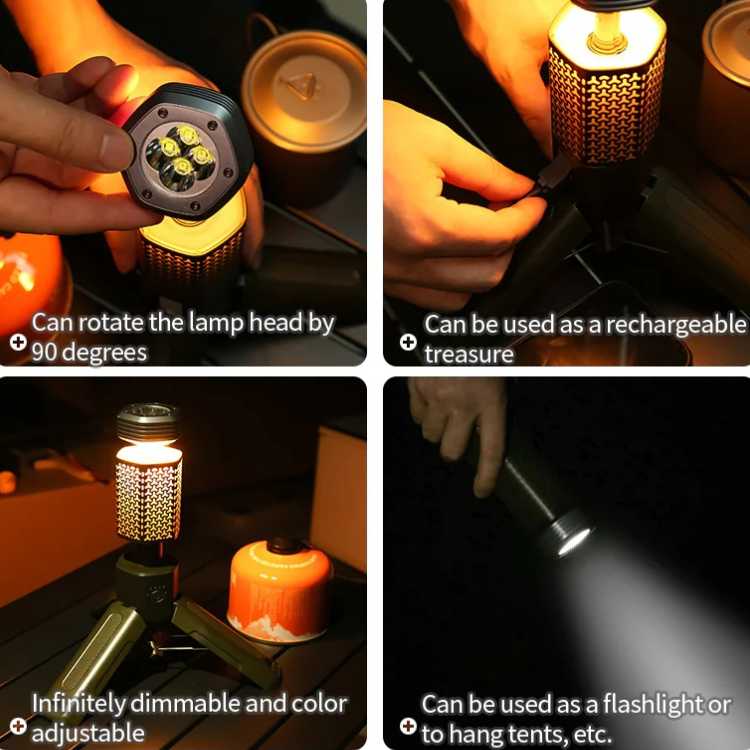 Can rotate the lamp head by 90 degrees

Can be used as a rechargeable treasure

Infinitely dimmable and color adjustable

Can be used as a flashlight or to hang tents, etc.