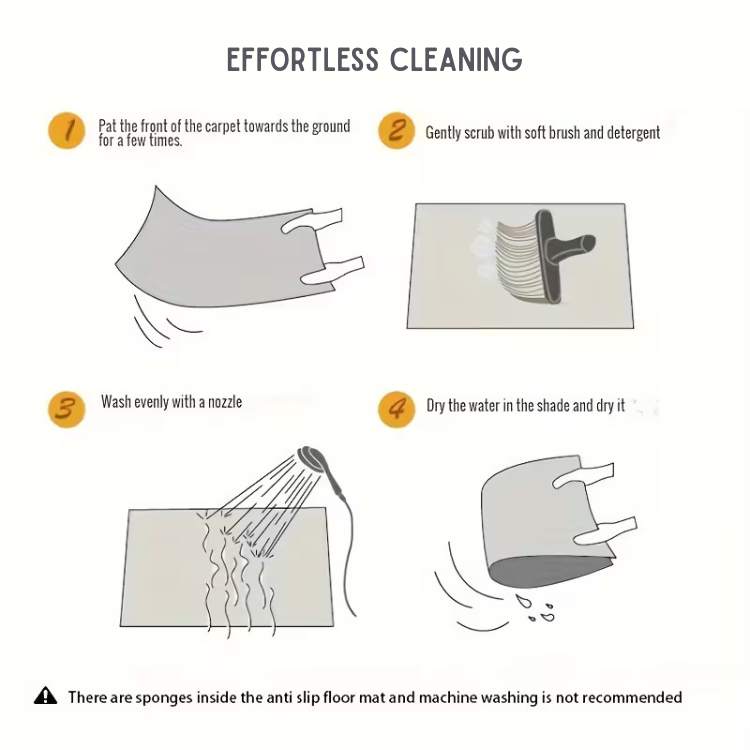 EFFORTLESS CLEANING

1 Pat the front of the carpet towards the ground for a few times.

2 Gently scrub with soft brush and detergent

3 Wash evenly with a nozzle

4 Dry the water in the shade and dry it

There are sponges inside the anti slip floor mat and machine washing is not recommended