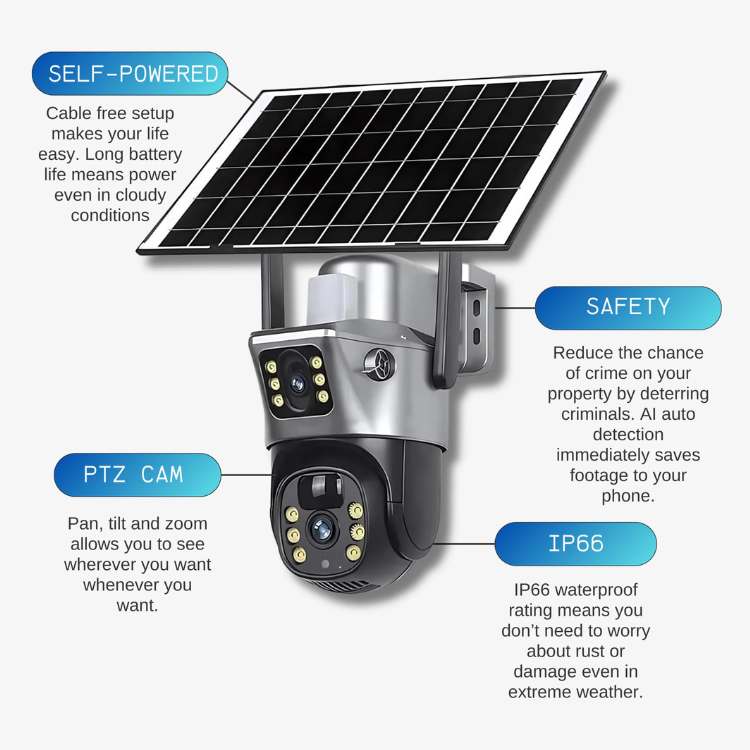 SELF-POWERED

Cable free setup makes your life easy. Long battery life means power even in cloudy conditions

SAFETY

Reduce the chance of crime on your property by deterring criminals. AI auto detection immediately saves footage to your phone.

PTZ CAM

Pan, tilt and zoom allows you to see wherever you want whenever you want.

IP66

IP66 waterproof rating means you don't need to worry about rust or damage even in extreme weather.