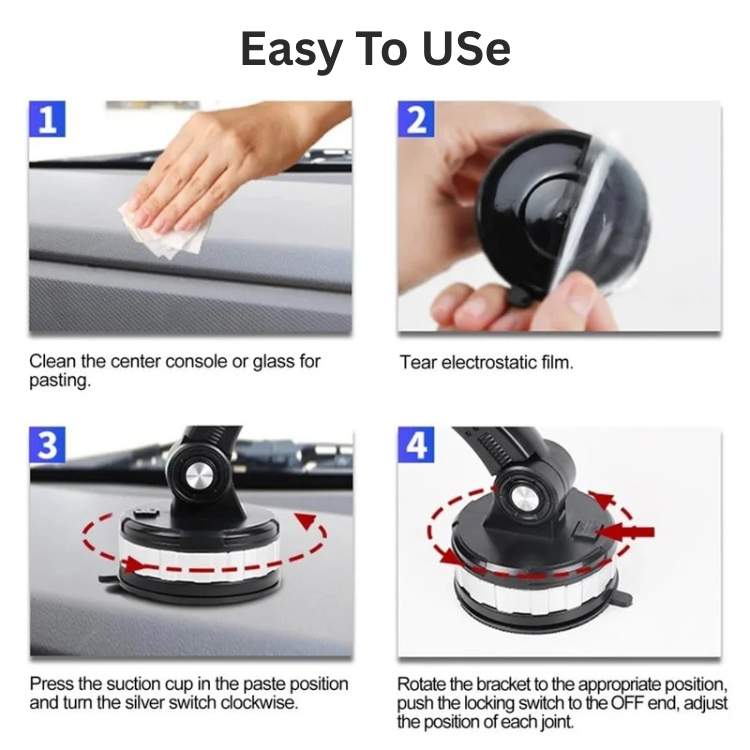 Easy To USe

1

Clean the center console or glass for pasting.

2

Tear electrostatic film.

3

Press the suction cup in the paste position and turn the silver switch clockwise.

4

Rotate the bracket to the appropriate position, push the locking switch to the OFF end, adjust the position of each joint.